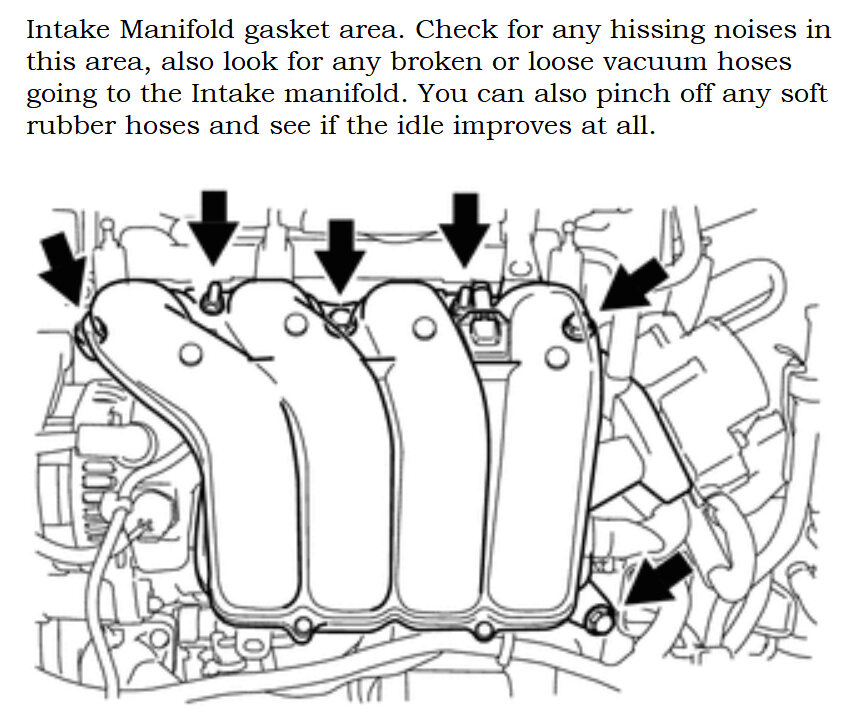 Intake Manifold gasket area. Check for any hissing noises in this area, also look for any broken or loose vacuum hoses going to the Intake manifold. You can also pinch off any soft rubber hoses and see if the idle improves at all.