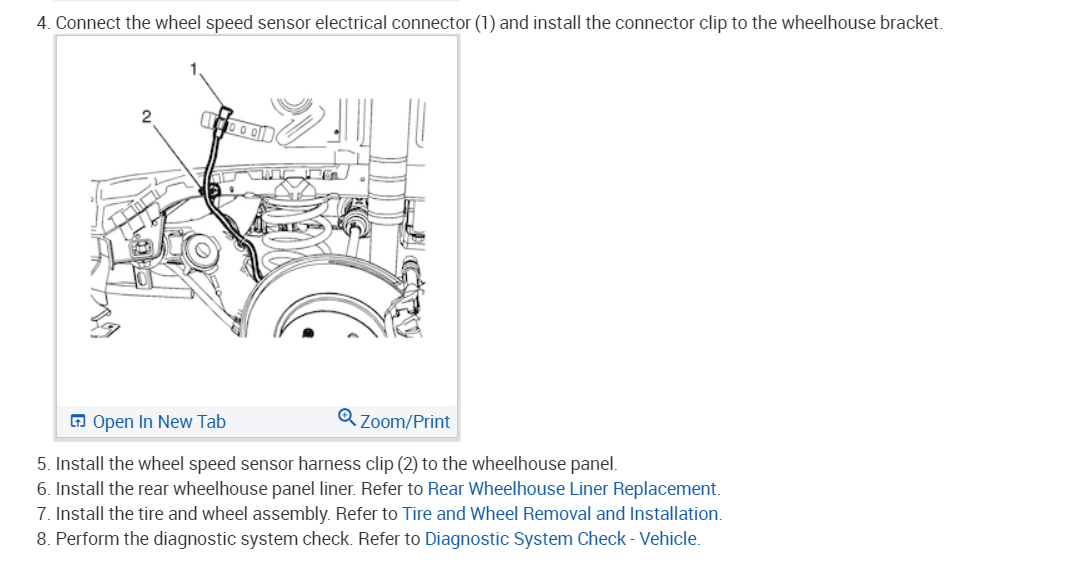 4. Connect the wheel speed sensor electrical connector (1) and install the connector clip to the wheelhouse bracket.

1

2

Open In New Tab

Zoom/Print

5. Install the wheel speed sensor harness clip (2) to the wheelhouse panel.
6. Install the rear wheelhouse panel liner. Refer to Rear Wheelhouse Liner Replacement.
7. Install the tire and wheel assembly. Refer to Tire and Wheel Removal and Installation.
8. Perform the diagnostic system check. Refer to Diagnostic System Check - Vehicle.