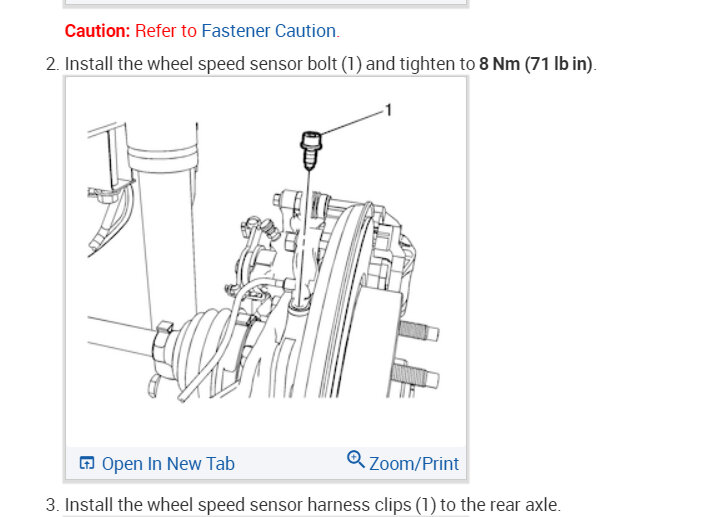 Caution: Refer to Fastener Caution.

2. Install the wheel speed sensor bolt (1) and tighten to 8 Nm (71 lb in).

1

Open In New Tab Zoom/Print

3. Install the wheel speed sensor harness clips (1) to the rear axle.