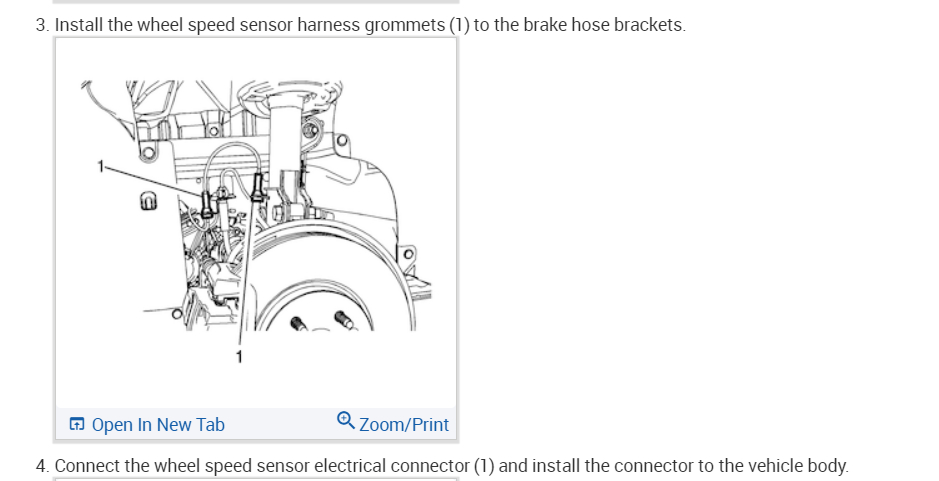 3. Install the wheel speed sensor harness grommets (1) to the brake hose brackets.

1

1

Open In New Tab

Zoom/Print

4. Connect the wheel speed sensor electrical connector (1) and install the connector to the vehicle body.