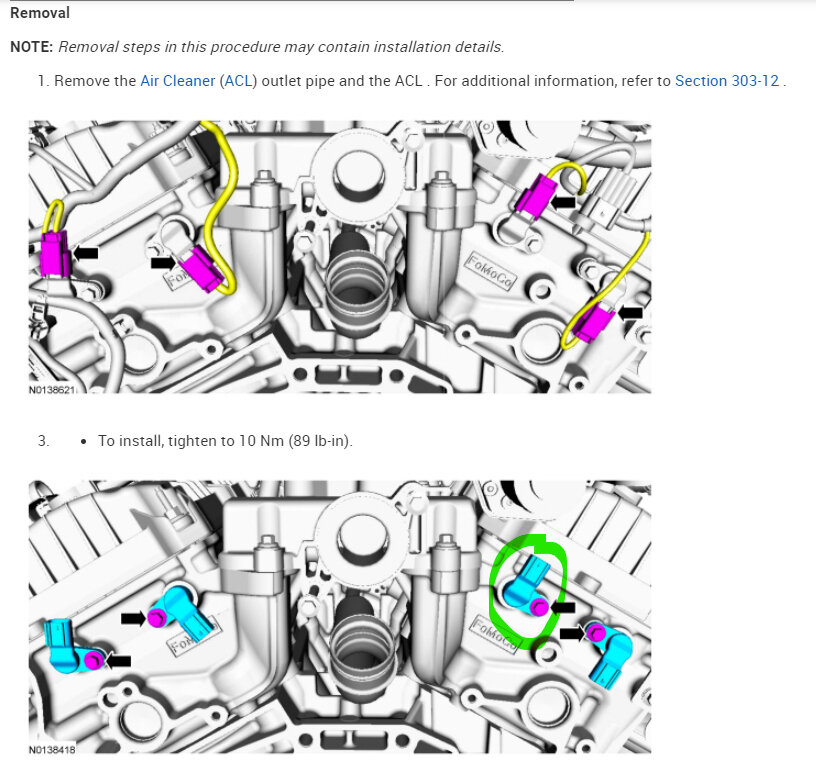 Removal

NOTE: Removal steps in this procedure may contain installation details.

1. Remove the Air Cleaner (ACL) outlet pipe and the ACL . For additional information, refer to Section 303-12 .

FoMoCo

FoMoCo

N0138621

3. • To install, tighten to 10 Nm (89 lb-in).

FoMoCo

FoMoCo

N0138418