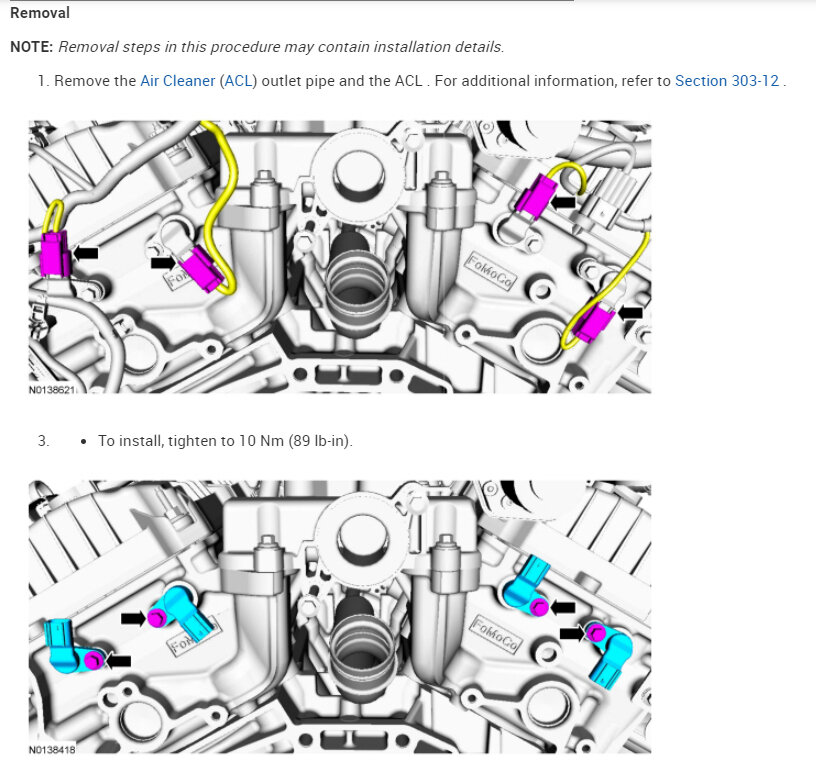 Removal

NOTE: Removal steps in this procedure may contain installation details.

1. Remove the Air Cleaner (ACL) outlet pipe and the ACL . For additional information, refer to Section 303-12 .

FoMoCo

FoMoCo

N0138621

3. • To install, tighten to 10 Nm (89 lb-in).

FoMoCo

FoMoCo

N0138418