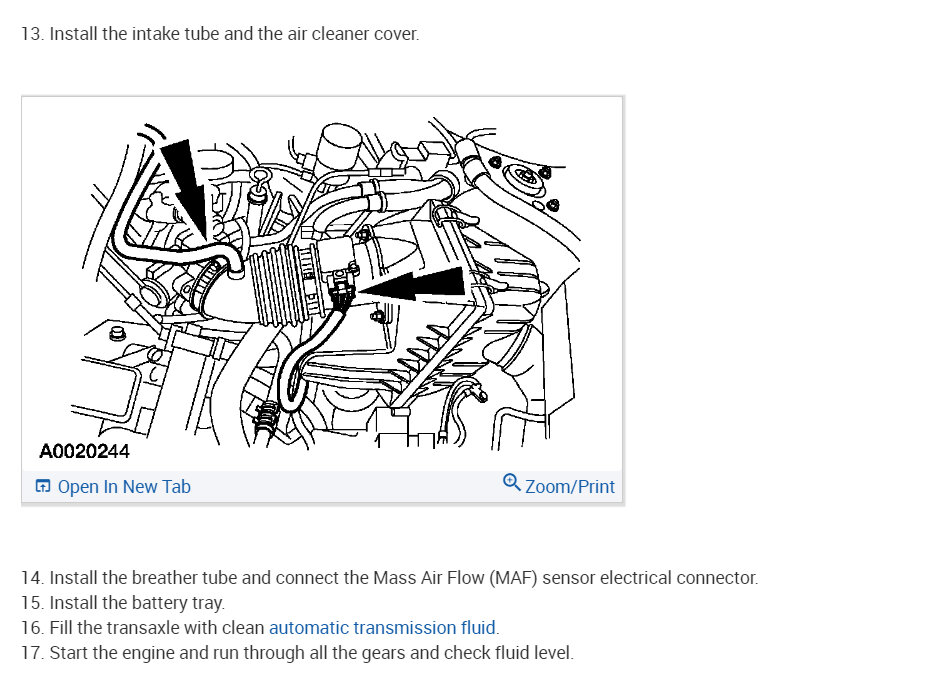 13. Install the intake tube and the air cleaner cover.

A0020244

Open In New Tab

Zoom/Print

14. Install the breather tube and connect the Mass Air Flow (MAF) sensor electrical connector.
15. Install the battery tray.
16. Fill the transaxle with clean automatic transmission fluid.
17. Start the engine and run through all the gears and check fluid level.