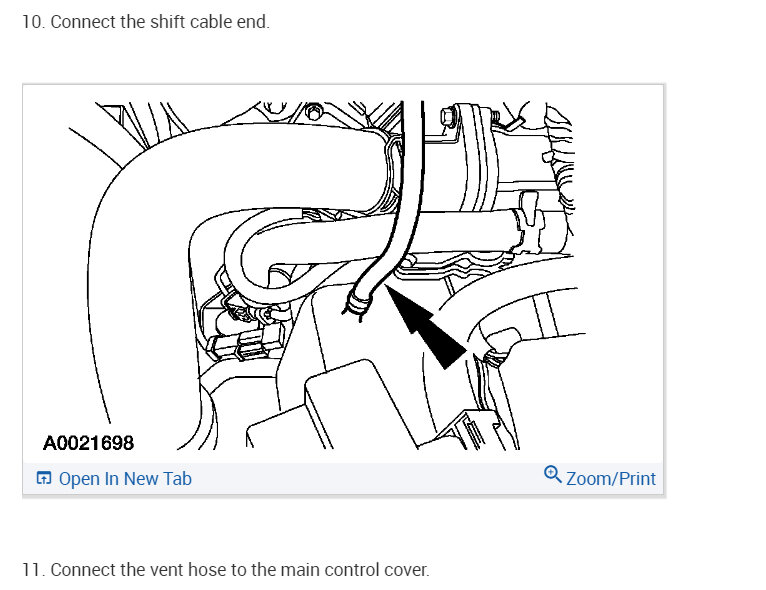 10. Connect the shift cable end.

A0021698

Open In New Tab

Zoom/Print

11. Connect the vent hose to the main control cover.