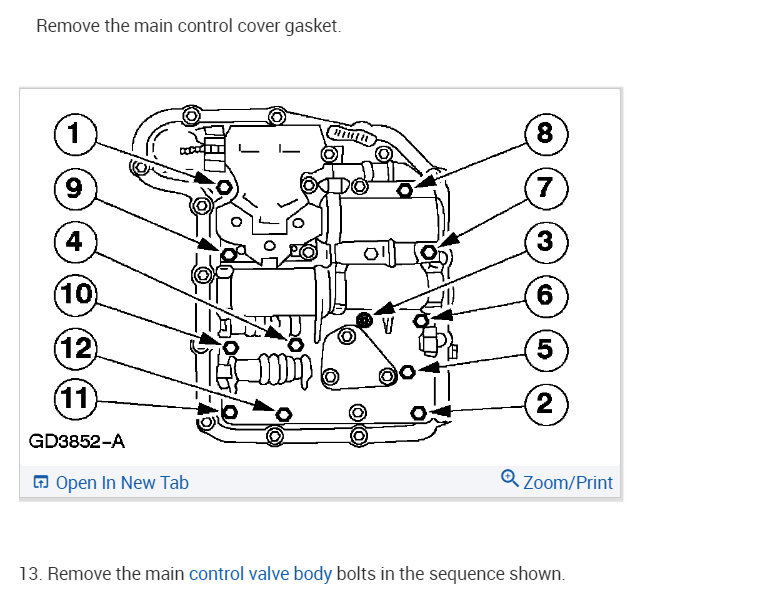 Remove the main control cover gasket.

1
9
4
10
12
11
8
7
3
6
5
2
GD3852-A

Open In New Tab
Zoom/Print

13. Remove the main control valve body bolts in the sequence shown.