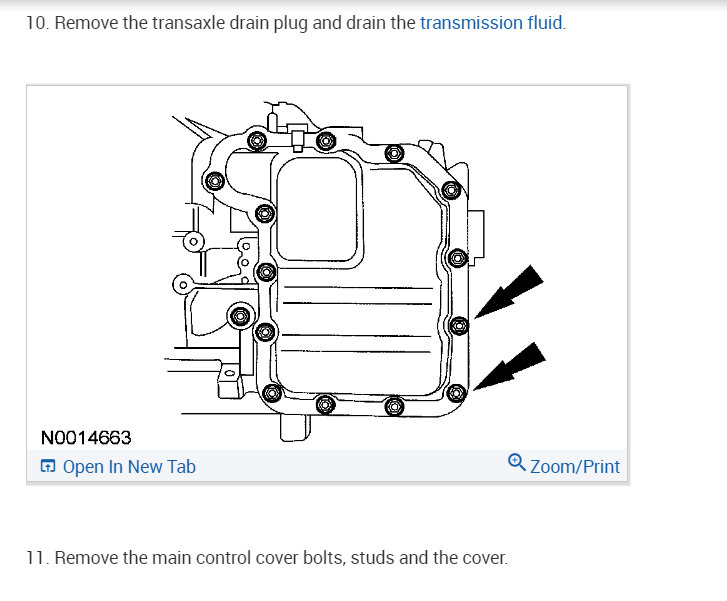 10. Remove the transaxle drain plug and drain the transmission fluid.

N0014663

Open In New Tab

Zoom/Print

11. Remove the main control cover bolts, studs and the cover.