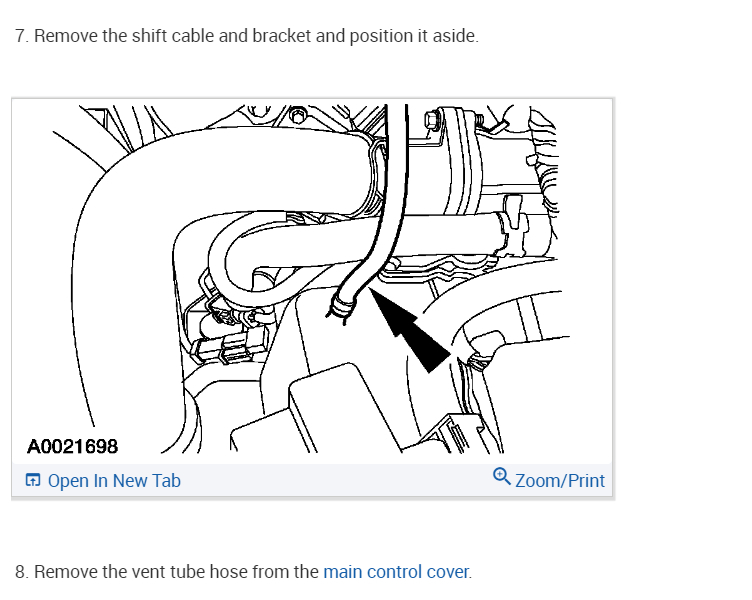 7. Remove the shift cable and bracket and position it aside.

A0021698

Open In New Tab

Zoom/Print

8. Remove the vent tube hose from the main control cover.