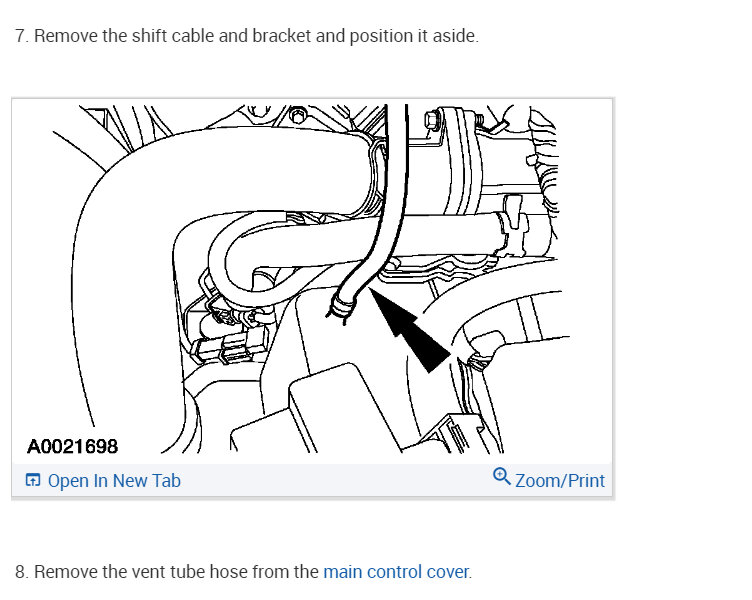 7. Remove the shift cable and bracket and position it aside.

A0021698

Open In New Tab

Zoom/Print

8. Remove the vent tube hose from the main control cover.