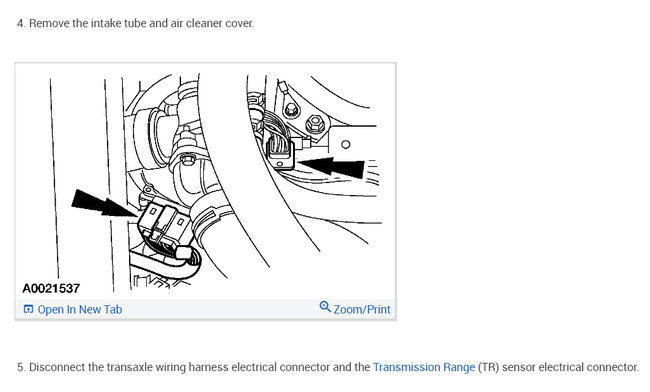 4. Remove the intake tube and air cleaner cover.

A0021537

Open In New Tab

Zoom/Print

5. Disconnect the transaxle wiring harness electrical connector and the Transmission Range (TR) sensor electrical connector.