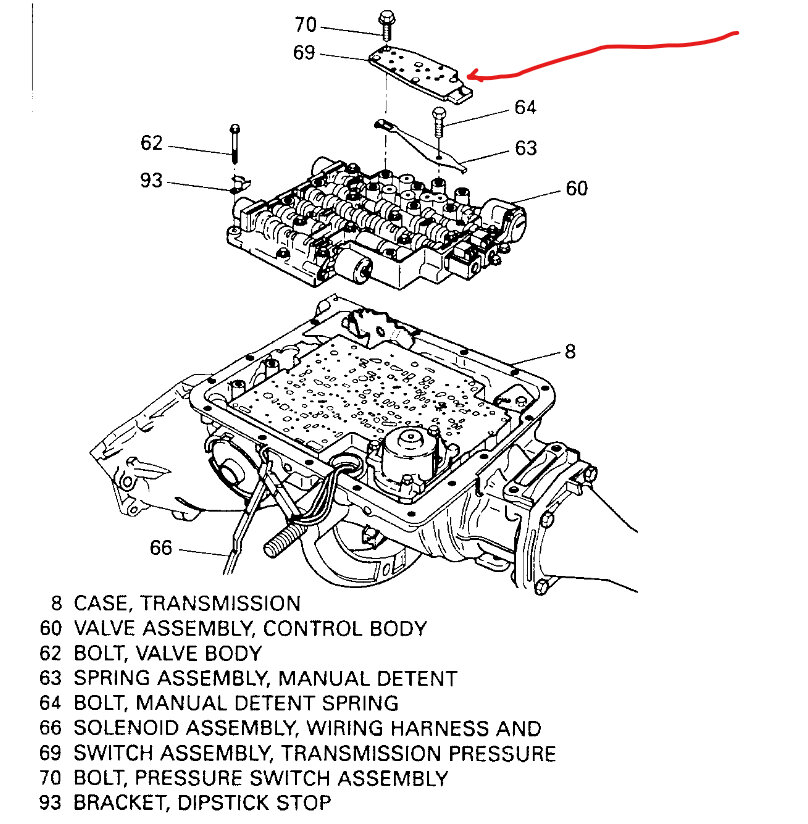 70
69
64
62
63
93
60
8
66

8 CASE, TRANSMISSION
60 VALVE ASSEMBLY, CONTROL BODY
62 BOLT, VALVE BODY
63 SPRING ASSEMBLY, MANUAL DETENT
64 BOLT, MANUAL DETENT SPRING
66 SOLENOID ASSEMBLY, WIRING HARNESS AND
69 SWITCH ASSEMBLY, TRANSMISSION PRESSURE
70 BOLT, PRESSURE SWITCH ASSEMBLY
93 BRACKET, DIPSTICK STOP