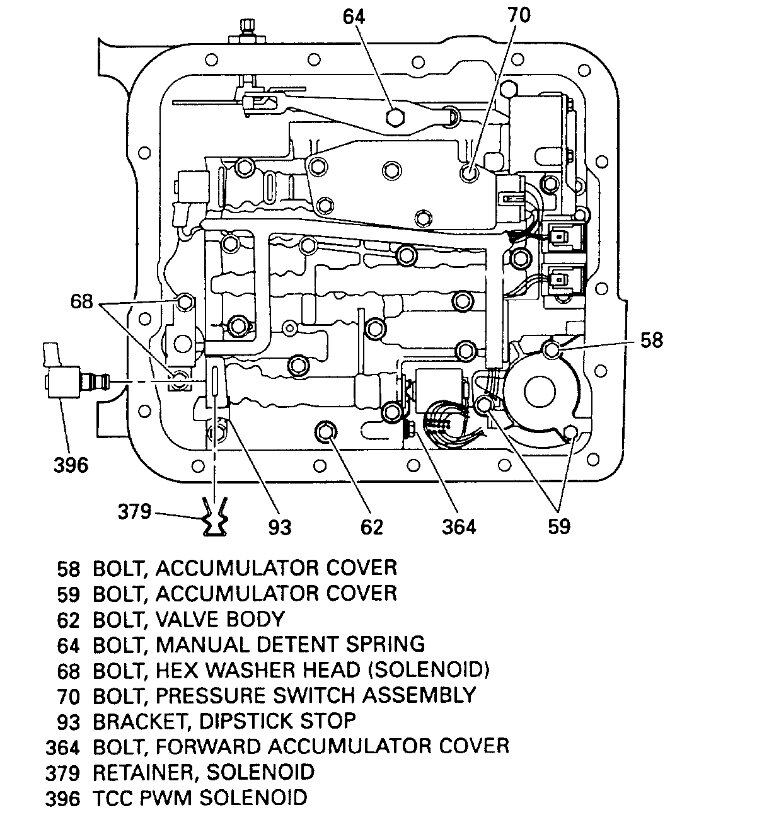 64
70
68
58
396
379
93
62
364
59

58 BOLT, ACCUMULATOR COVER
59 BOLT, ACCUMULATOR COVER
62 BOLT, VALVE BODY
64 BOLT, MANUAL DETENT SPRING
68 BOLT, HEX WASHER HEAD (SOLENOID)
70 BOLT, PRESSURE SWITCH ASSEMBLY
93 BRACKET, DIPSTICK STOP
364 BOLT, FORWARD ACCUMULATOR COVER
379 RETAINER, SOLENOID
396 TCC PWM SOLENOID