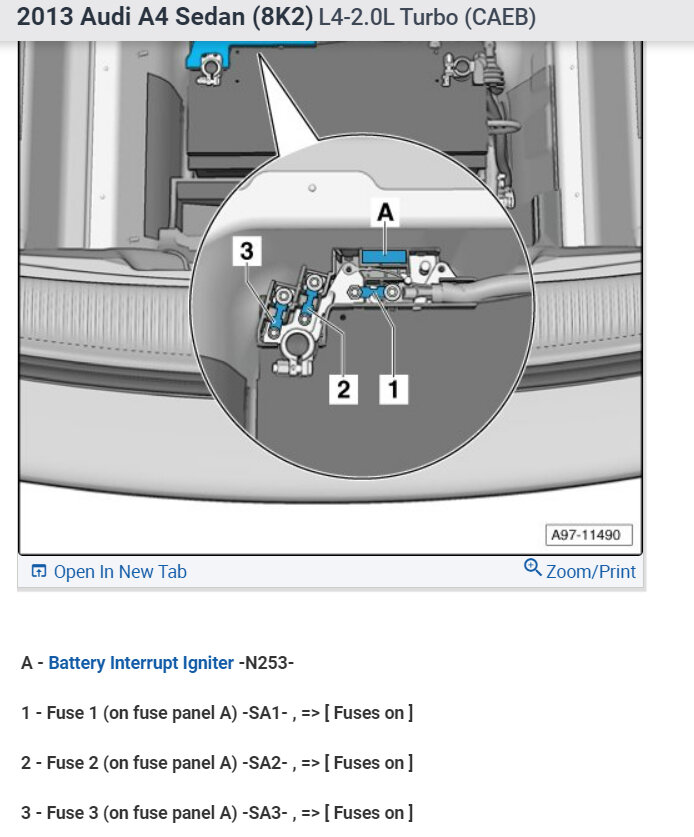 2013 Audi A4 Sedan (8K2) L4-2.0L Turbo (CAEB)

A

3

2

1

A97-11490

Open In New Tab

Zoom/Print

A - Battery Interrupt Igniter -N253-

1 - Fuse 1 (on fuse panel A) -SA1- , => [ Fuses on ]

2 - Fuse 2 (on fuse panel A) -SA2- , => [ Fuses on ]

3 - Fuse 3 (on fuse panel A) -SA3- , => [ Fuses on ]