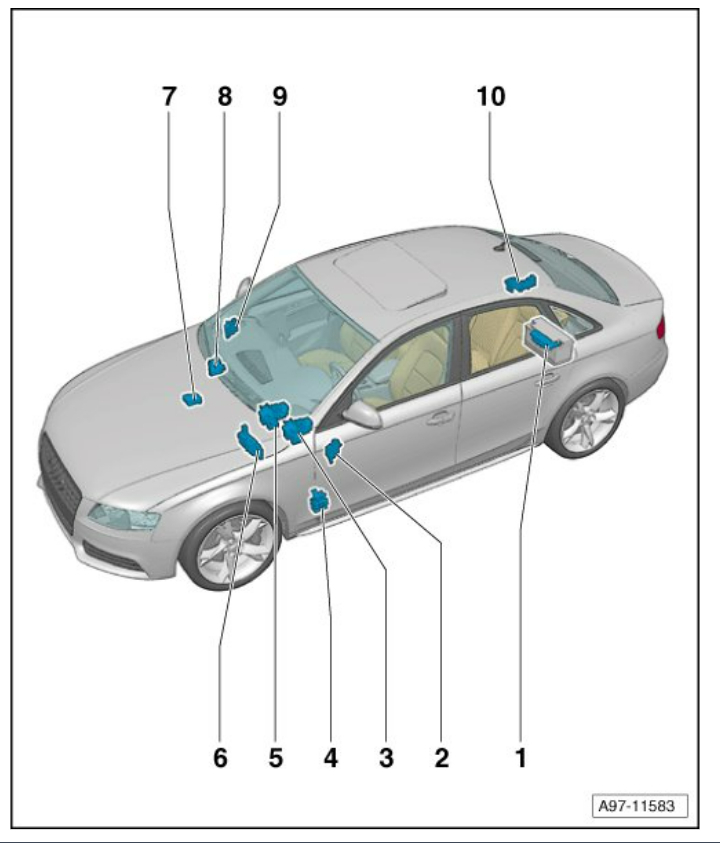 7
8
9
10
6
5
4
3
2
1
A97-11583