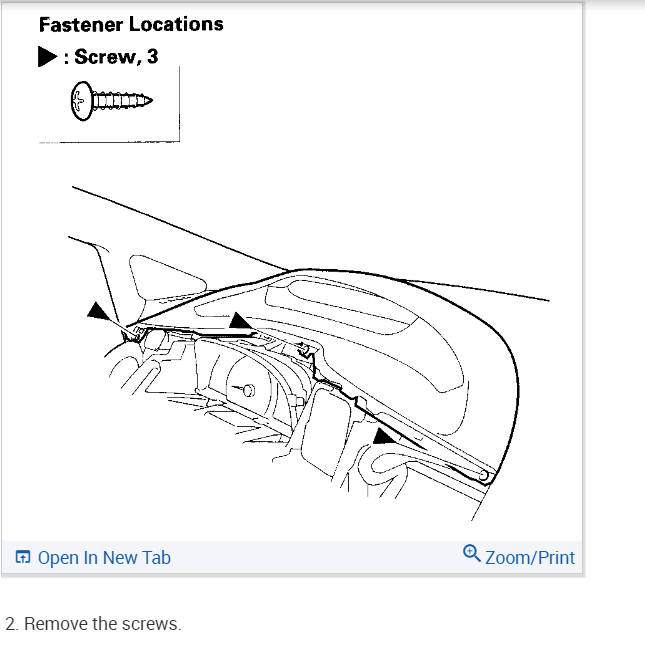 Fastener Locations

▶ : Screw, 3

Open In New Tab

Zoom/Print

2. Remove the screws.