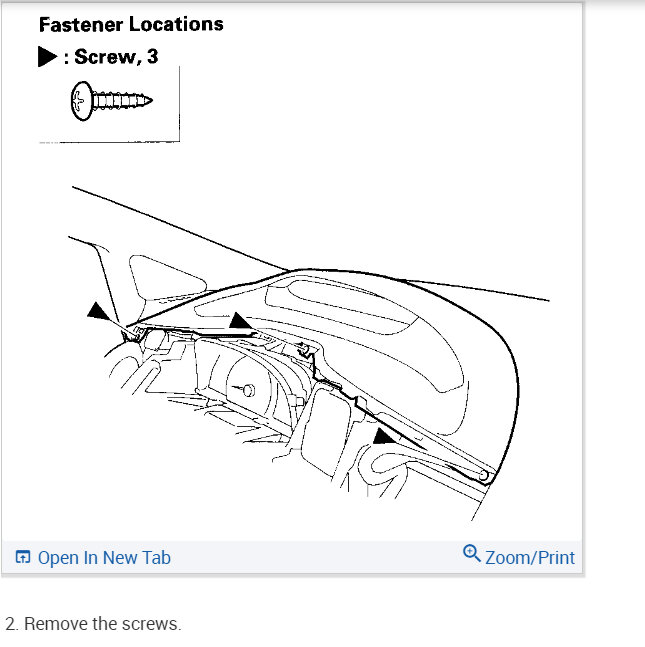 Fastener Locations

▶ : Screw, 3

Open In New Tab

Zoom/Print

2. Remove the screws.