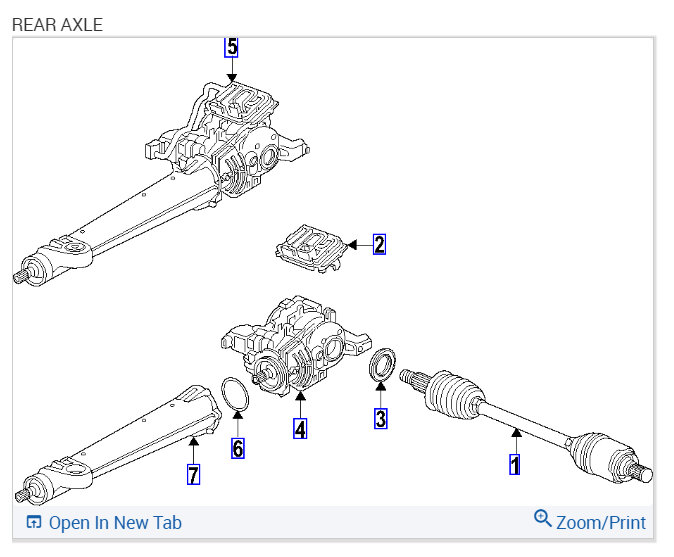 REAR AXLE

5

2

4

3

6

7

1

Open In New Tab

Zoom/Print