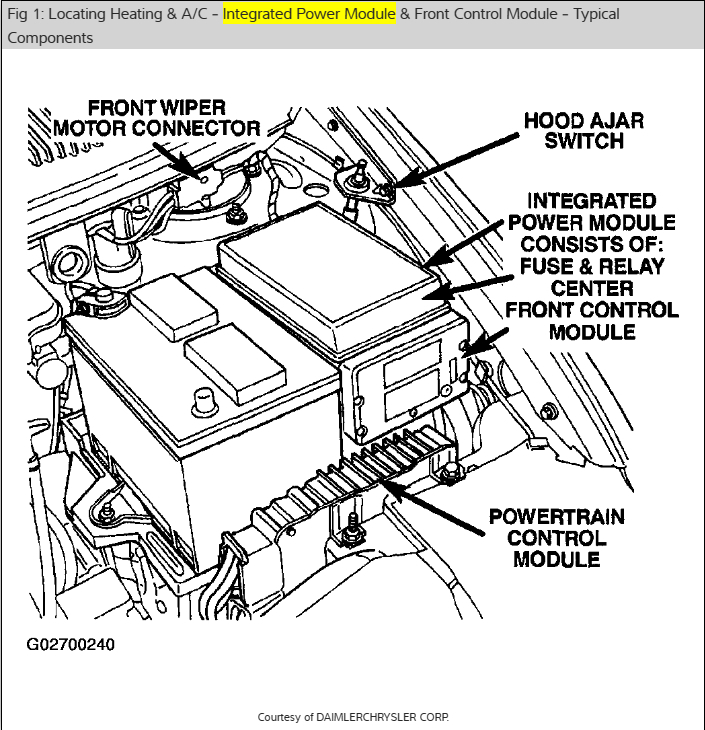 Fig 1: Locating Heating & A/C - Integrated Power Module & Front Control Module - Typical Components

FRONT WIPER MOTOR CONNECTOR

HOOD AJAR SWITCH

INTEGRATED POWER MODULE CONSISTS OF: FUSE & RELAY CENTER FRONT CONTROL MODULE

POWERTRAIN CONTROL MODULE

G02700240

Courtesy of DAIMLERCHRYSLER CORP.