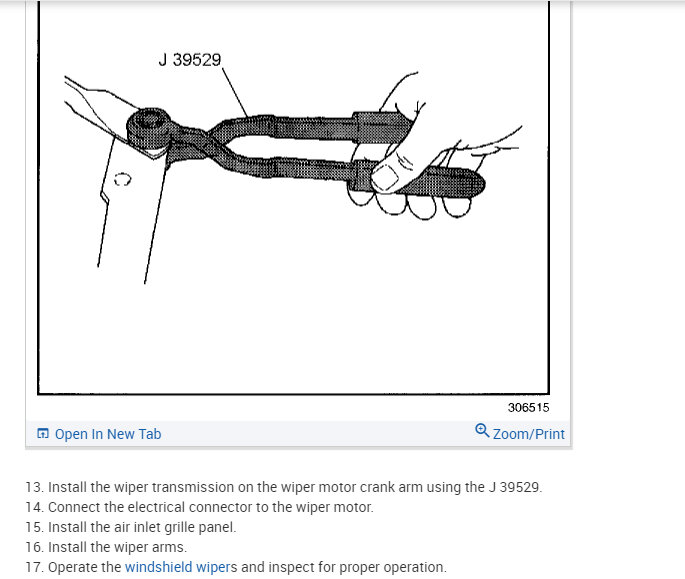 J 39529

306515

Open In New Tab

Zoom/Print

13. Install the wiper transmission on the wiper motor crank arm using the J 39529.
14. Connect the electrical connector to the wiper motor.
15. Install the air inlet grille panel.
16. Install the wiper arms.
17. Operate the windshield wipers and inspect for proper operation.