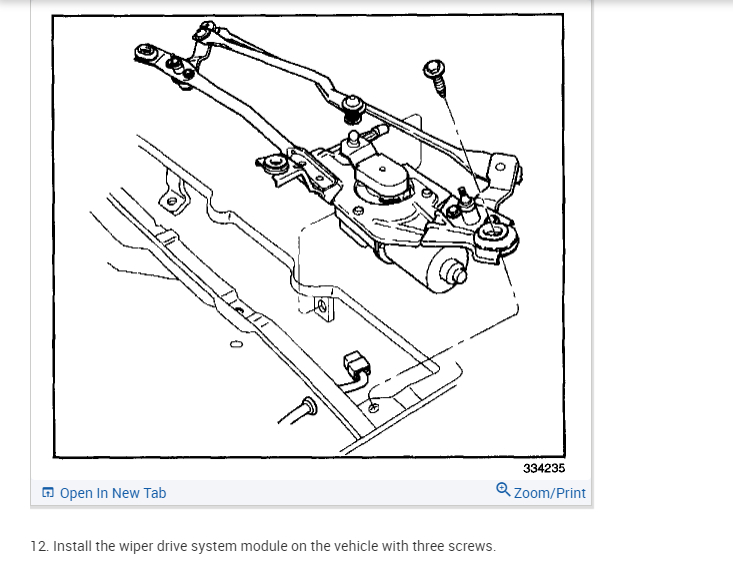 334235

Open In New Tab

Zoom/Print

12. Install the wiper drive system module on the vehicle with three screws.