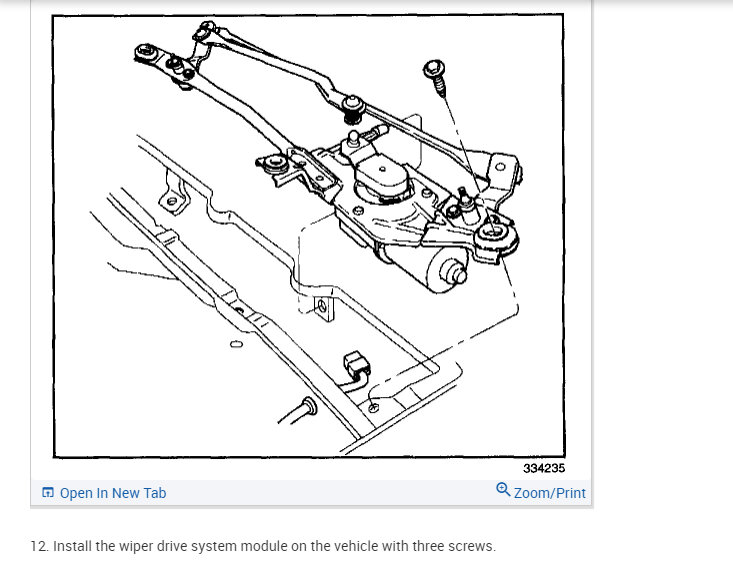 334235

Open In New Tab

Zoom/Print

12. Install the wiper drive system module on the vehicle with three screws.