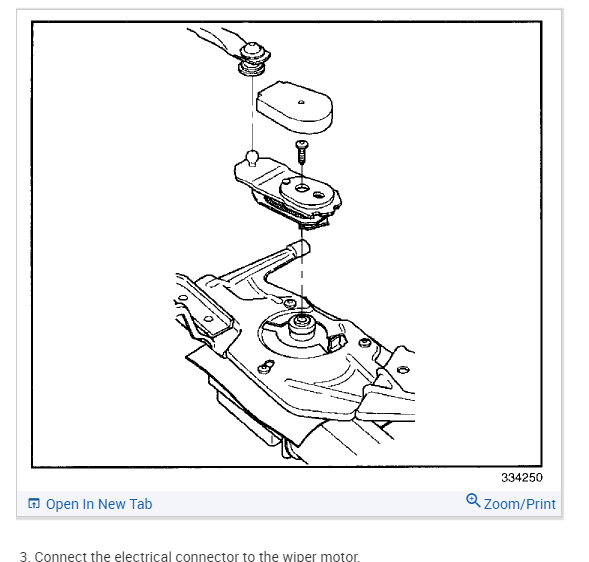 334250

Open In New Tab

Zoom/Print

3. Connect the electrical connector to the wiper motor.