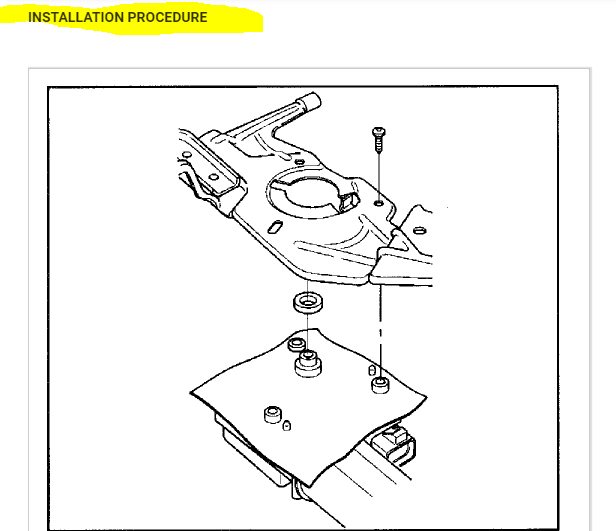 INSTALLATION PROCEDURE