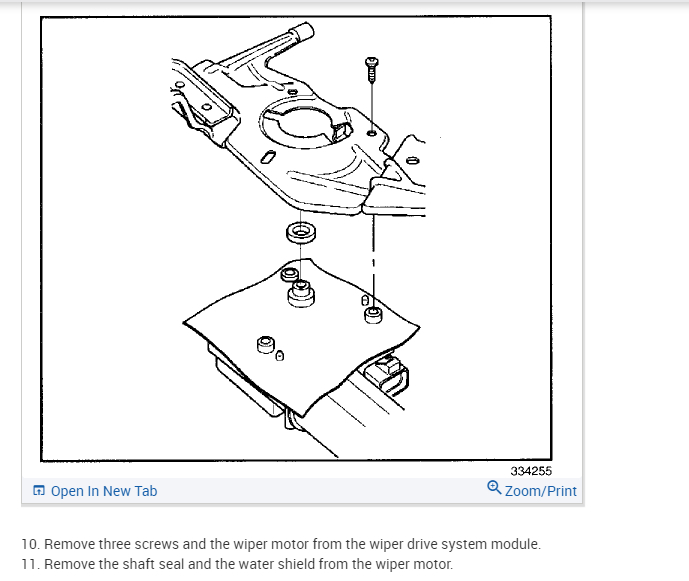 334255

Open In New Tab

Zoom/Print

10. Remove three screws and the wiper motor from the wiper drive system module.
11. Remove the shaft seal and the water shield from the wiper motor.