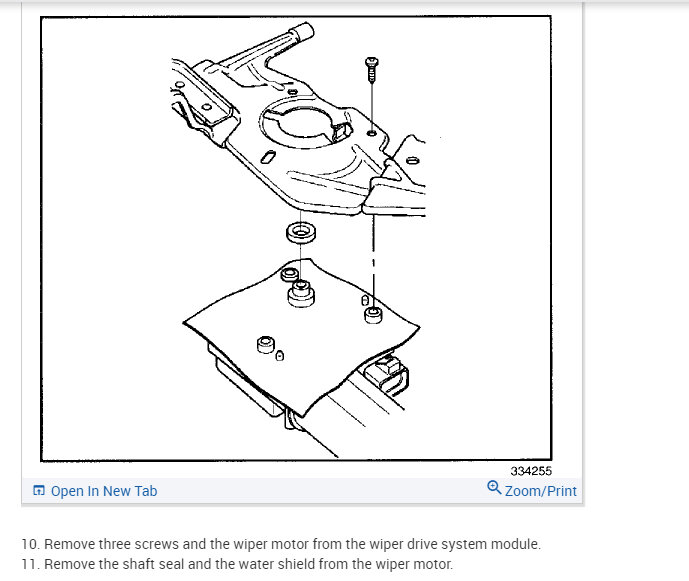 334255

Open In New Tab

Zoom/Print

10. Remove three screws and the wiper motor from the wiper drive system module.
11. Remove the shaft seal and the water shield from the wiper motor.