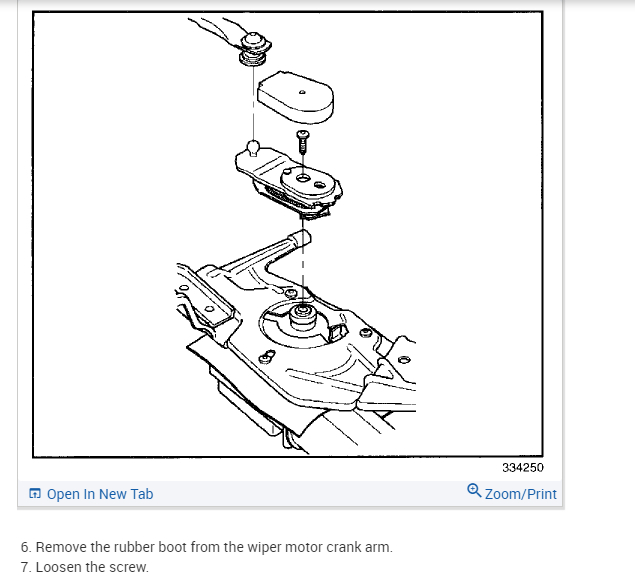 334250

Open In New Tab

Zoom/Print

6. Remove the rubber boot from the wiper motor crank arm.
7. Loosen the screw.