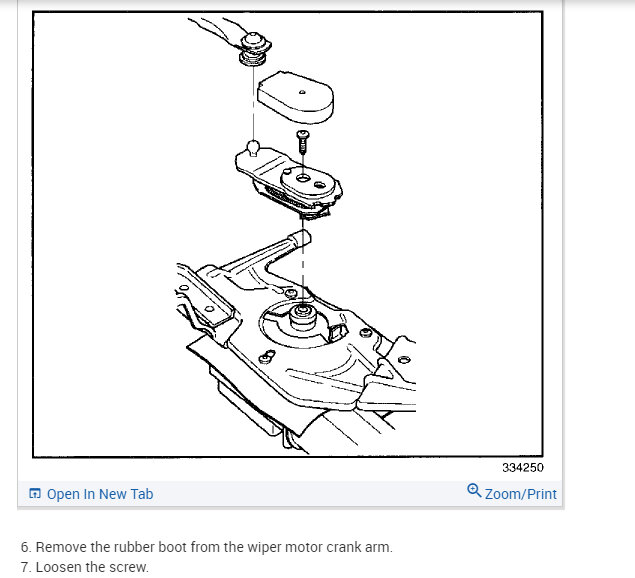 334250

Open In New Tab

Zoom/Print

6. Remove the rubber boot from the wiper motor crank arm.
7. Loosen the screw.