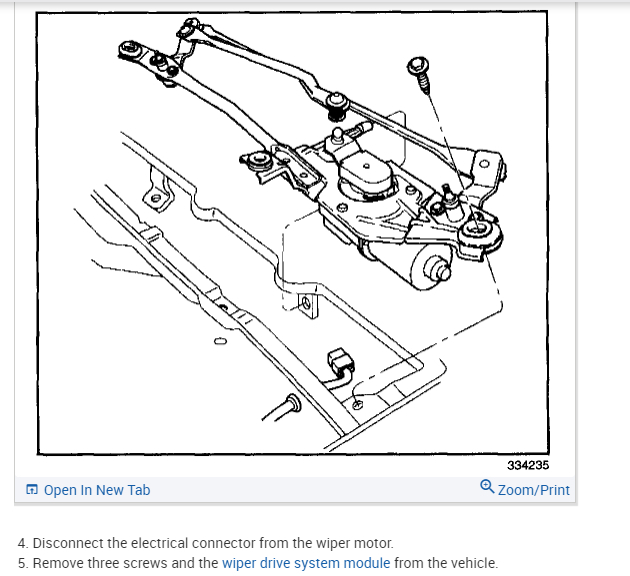 334235

Open In New Tab

Zoom/Print

4. Disconnect the electrical connector from the wiper motor.
5. Remove three screws and the wiper drive system module from the vehicle.