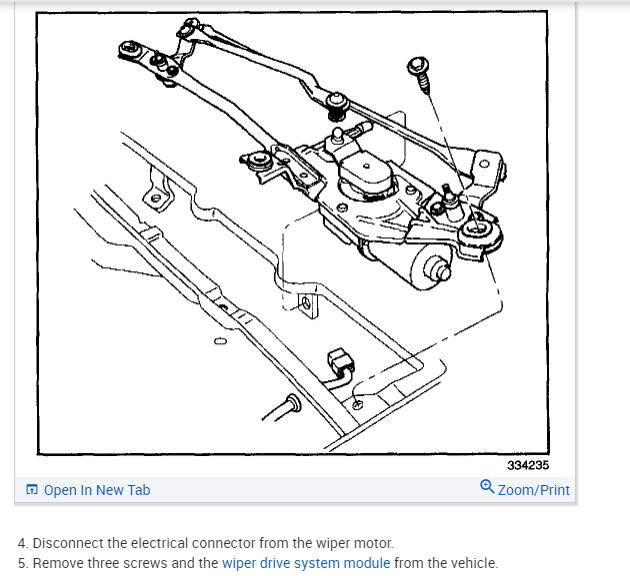 334235

Open In New Tab

Zoom/Print

4. Disconnect the electrical connector from the wiper motor.
5. Remove three screws and the wiper drive system module from the vehicle.