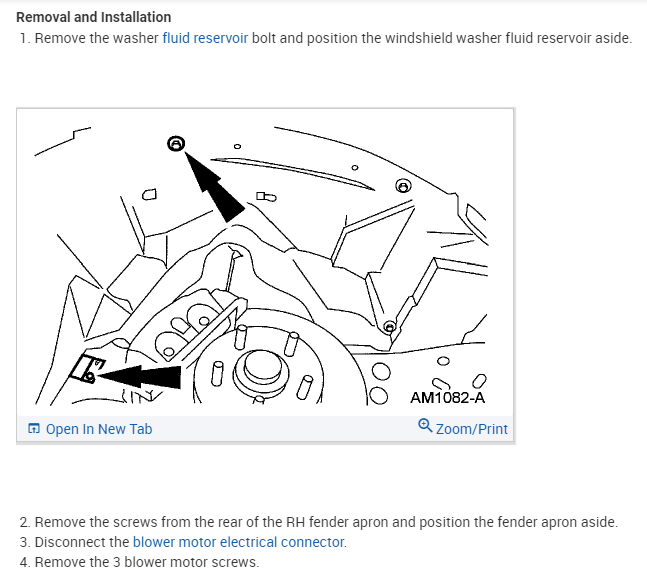 Removal and Installation

1. Remove the washer fluid reservoir bolt and position the windshield washer fluid reservoir aside.

AM1082-A

Open In New Tab

Zoom/Print

2. Remove the screws from the rear of the RH fender apron and position the fender apron aside.
3. Disconnect the blower motor electrical connector.
4. Remove the 3 blower motor screws.