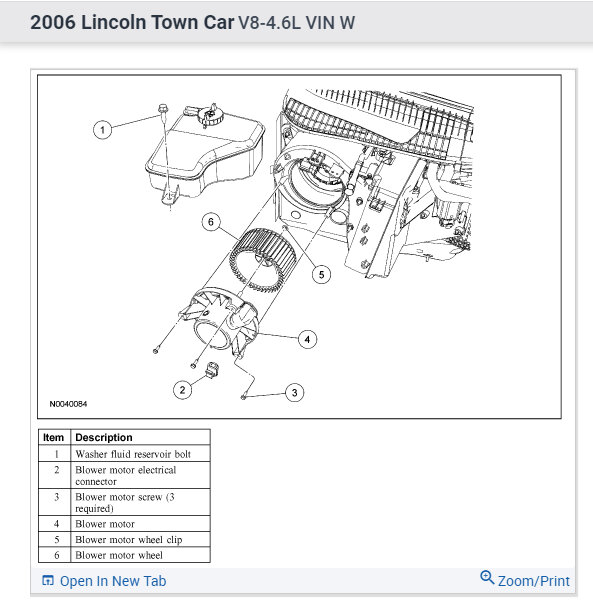 2006 Lincoln Town Car V8-4.6L VIN W

1

6

5

4

2

3

N0040084

| Item | Description |
|---|---|
| 1 | Washer fluid reservoir bolt |
| 2 | Blower motor electrical connector |
| 3 | Blower motor screw (3 required) |
| 4 | Blower motor |
| 5 | Blower motor wheel clip |
| 6 | Blower motor wheel |

Open In New Tab

Zoom/Print