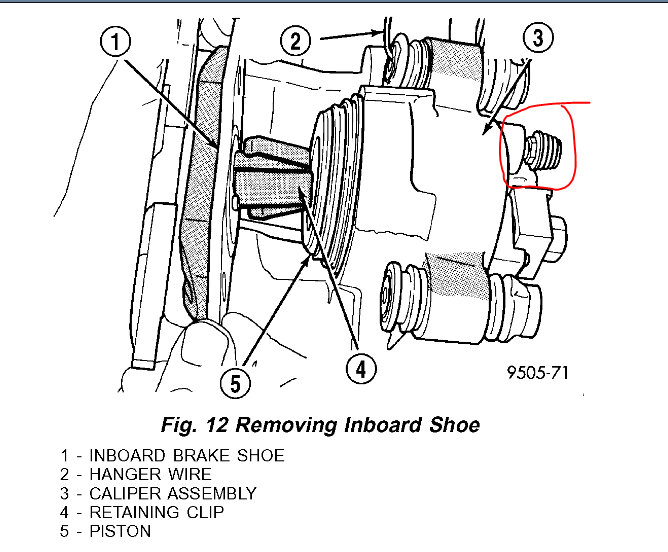 1
2
3
5
4
9505-71

Fig. 12 Removing Inboard Shoe

1 - INBOARD BRAKE SHOE
2 - HANGER WIRE
3 - CALIPER ASSEMBLY
4 - RETAINING CLIP
5 - PISTON