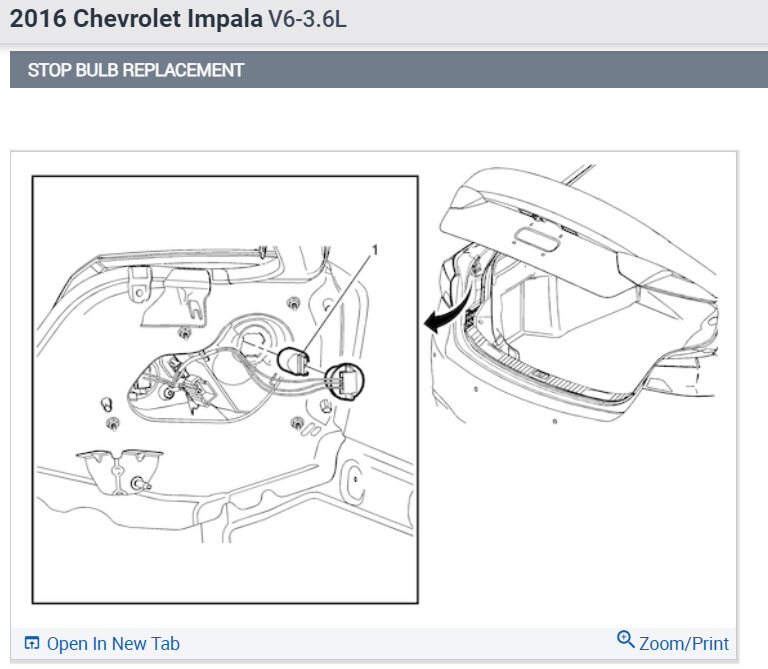 2016 Chevrolet Impala V6-3.6L

STOP BULB REPLACEMENT

1

Open In New Tab

Zoom/Print