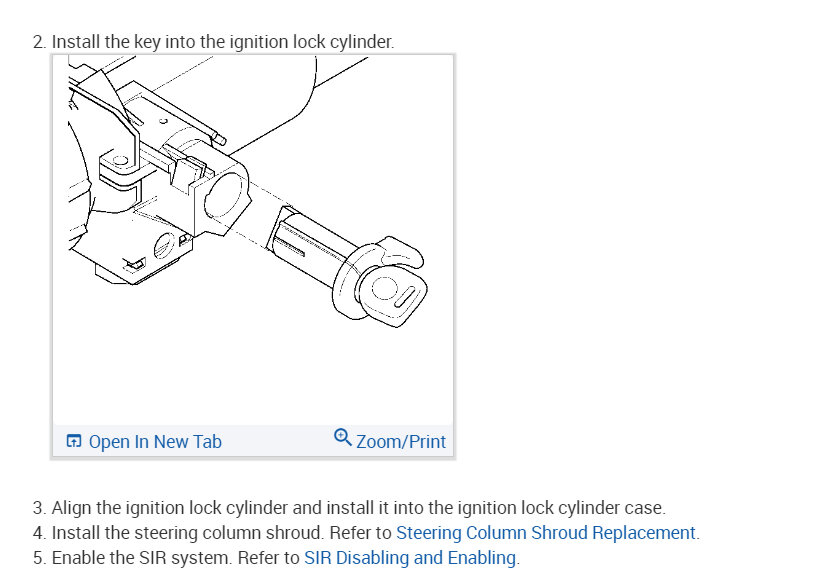 2. Install the key into the ignition lock cylinder.

Open In New Tab
Zoom/Print

3. Align the ignition lock cylinder and install it into the ignition lock cylinder case.
4. Install the steering column shroud. Refer to Steering Column Shroud Replacement.
5. Enable the SIR system. Refer to SIR Disabling and Enabling.