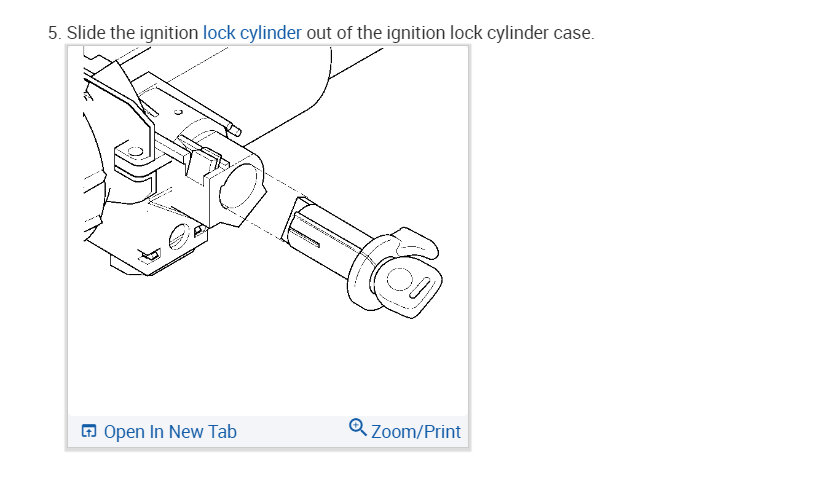 5. Slide the ignition lock cylinder out of the ignition lock cylinder case.

Open In New Tab

Zoom/Print