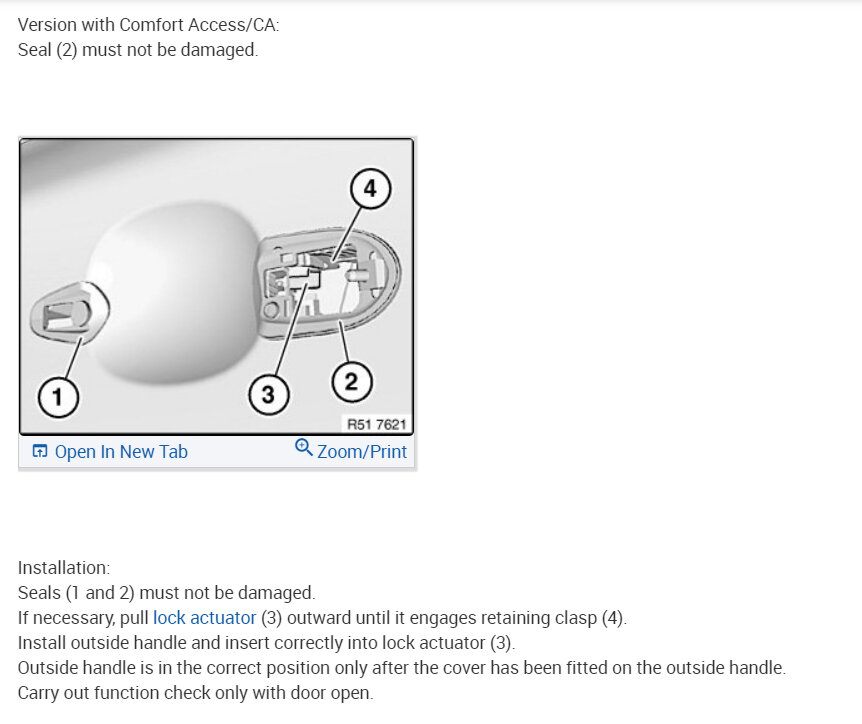 Version with Comfort Access/CA:
Seal (2) must not be damaged.

4
1
3
2
R51 7621
Open In New Tab
Zoom/Print

Installation:
Seals (1 and 2) must not be damaged.
If necessary, pull lock actuator (3) outward until it engages retaining clasp (4).
Install outside handle and insert correctly into lock actuator (3).
Outside handle is in the correct position only after the cover has been fitted on the outside handle.
Carry out function check only with door open.