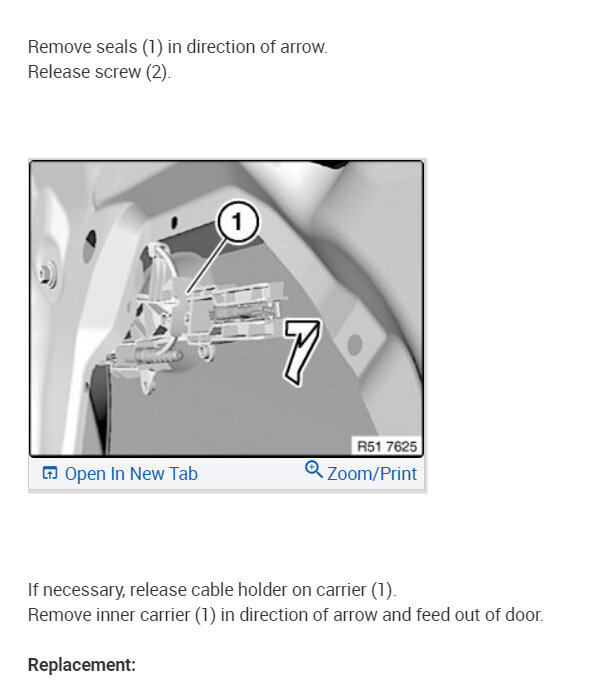 Remove seals (1) in direction of arrow.
Release screw (2).

1

R51 7625

Open In New Tab

Zoom/Print

If necessary, release cable holder on carrier (1).
Remove inner carrier (1) in direction of arrow and feed out of door.

Replacement: