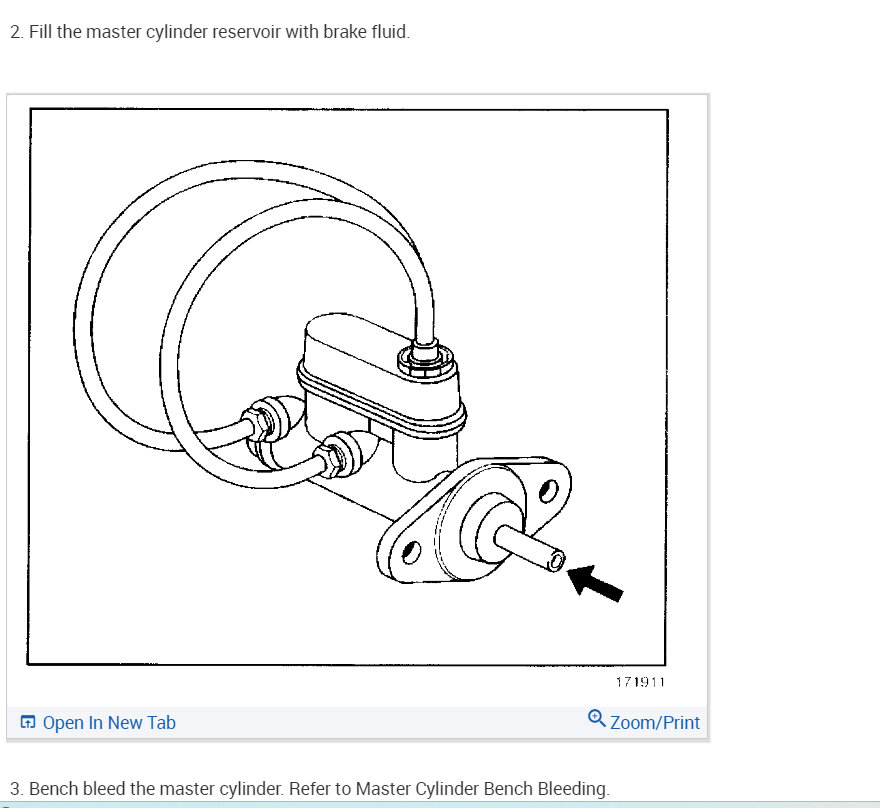 2. Fill the master cylinder reservoir with brake fluid.

171911

Open In New Tab

Zoom/Print

3. Bench bleed the master cylinder. Refer to Master Cylinder Bench Bleeding.