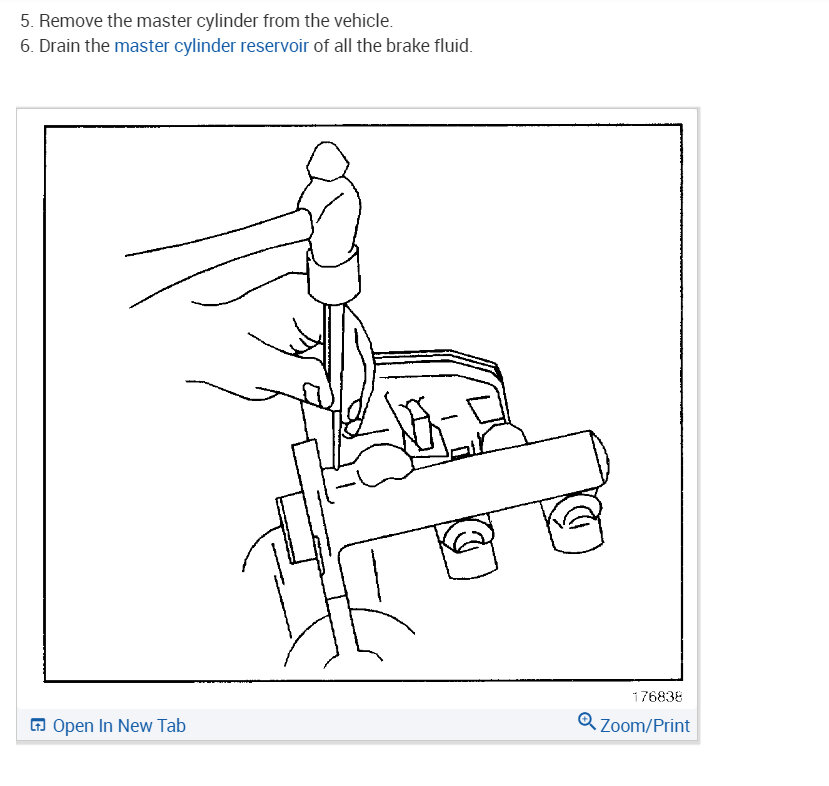 5. Remove the master cylinder from the vehicle.
6. Drain the master cylinder reservoir of all the brake fluid.

176838

Open In New Tab

Zoom/Print