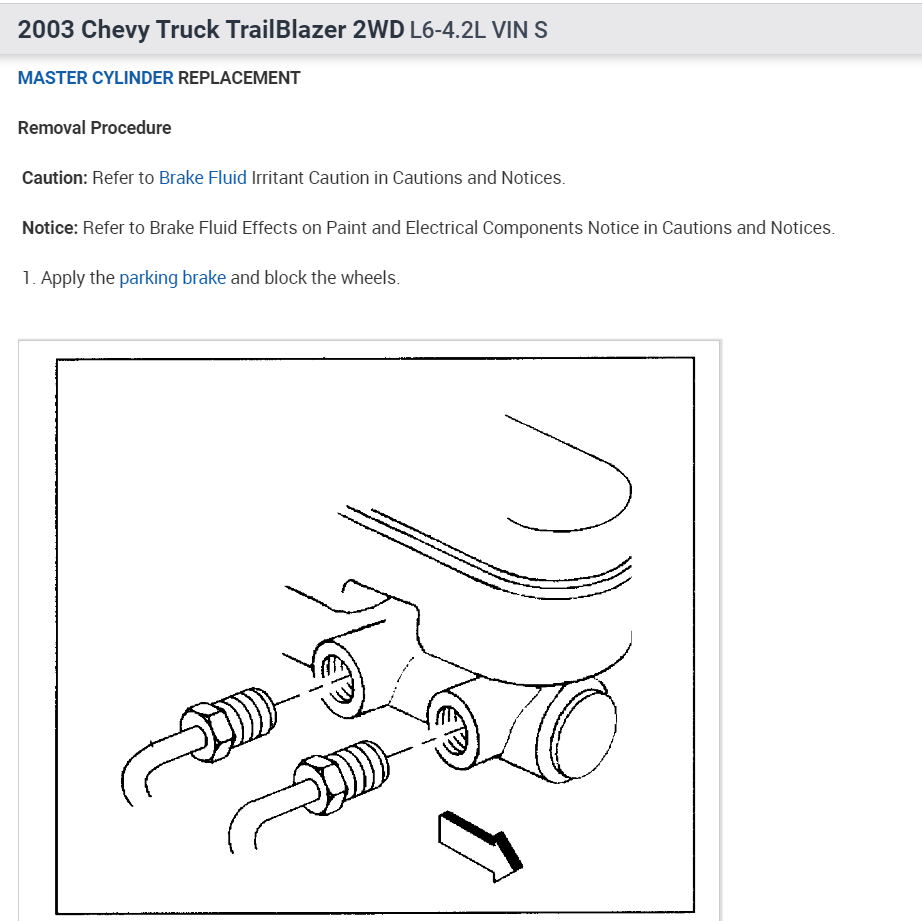 2003 Chevy Truck TrailBlazer 2WD L6-4.2L VIN S

MASTER CYLINDER REPLACEMENT

Removal Procedure

Caution: Refer to Brake Fluid Irritant Caution in Cautions and Notices.

Notice: Refer to Brake Fluid Effects on Paint and Electrical Components Notice in Cautions and Notices.

1. Apply the parking brake and block the wheels.