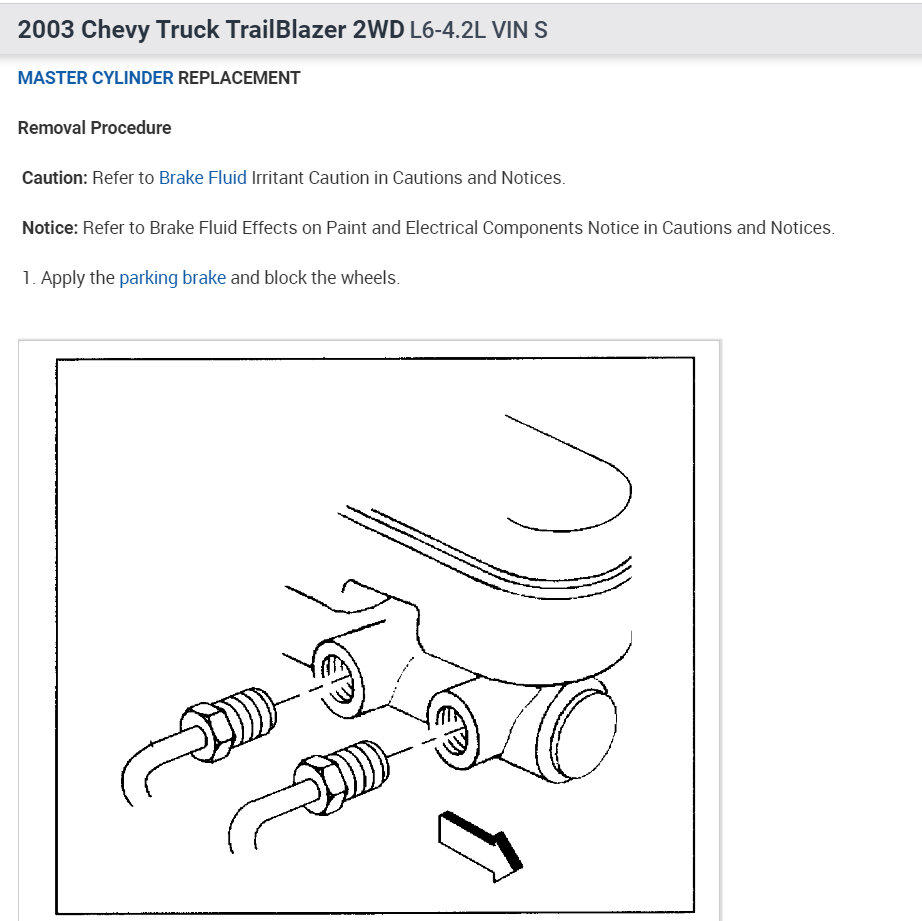 2003 Chevy Truck TrailBlazer 2WD L6-4.2L VIN S

MASTER CYLINDER REPLACEMENT

Removal Procedure

Caution: Refer to Brake Fluid Irritant Caution in Cautions and Notices.

Notice: Refer to Brake Fluid Effects on Paint and Electrical Components Notice in Cautions and Notices.

1. Apply the parking brake and block the wheels.