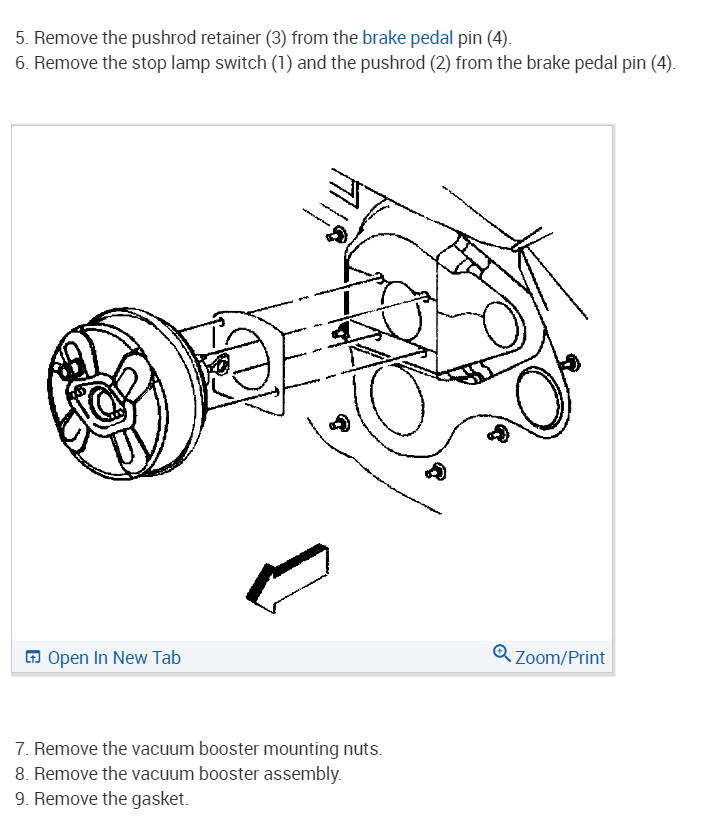 5. Remove the pushrod retainer (3) from the brake pedal pin (4).
6. Remove the stop lamp switch (1) and the pushrod (2) from the brake pedal pin (4).

Open In New Tab
Zoom/Print

7. Remove the vacuum booster mounting nuts.
8. Remove the vacuum booster assembly.
9. Remove the gasket.