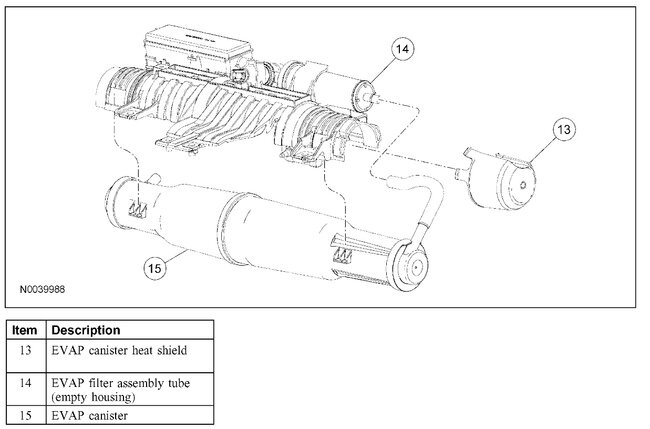 14

13

15

N0039988

| Item | Description |
|---|---|
| 13 | EVAP canister heat shield |
| 14 | EVAP filter assembly tube (empty housing) |
| 15 | EVAP canister |