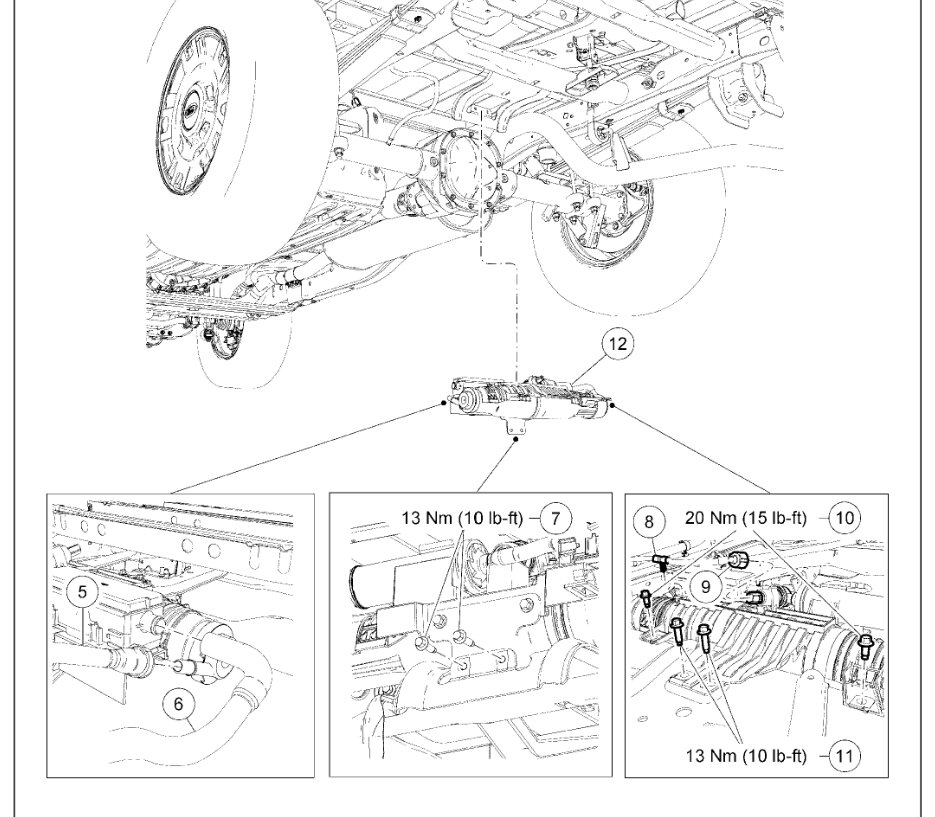 12

5

6

13 Nm (10 lb-ft) 7

8

20 Nm (15 lb-ft) 10

9

13 Nm (10 lb-ft) 11