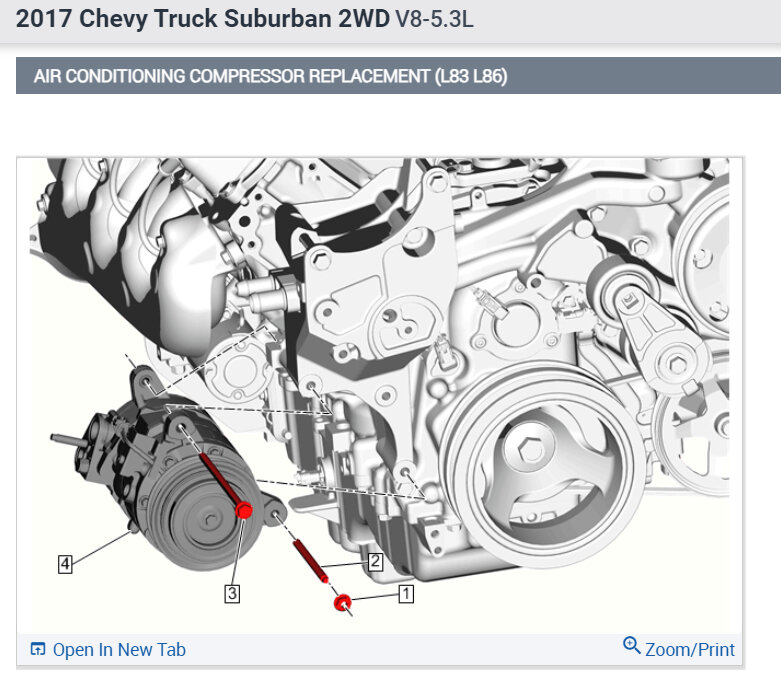 2017 Chevy Truck Suburban 2WD V8-5.3L

AIR CONDITIONING COMPRESSOR REPLACEMENT (L83 L86)

4
3
2
1

Open In New Tab
Zoom/Print