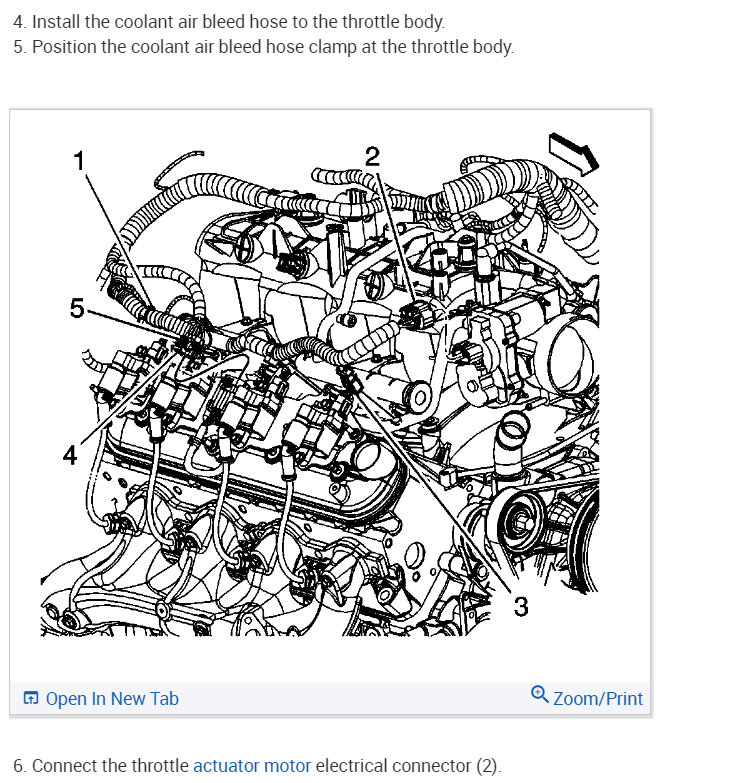 4. Install the coolant air bleed hose to the throttle body.
5. Position the coolant air bleed hose clamp at the throttle body.

1
2
5
4
3

Open In New Tab
Zoom/Print

6. Connect the throttle actuator motor electrical connector (2).