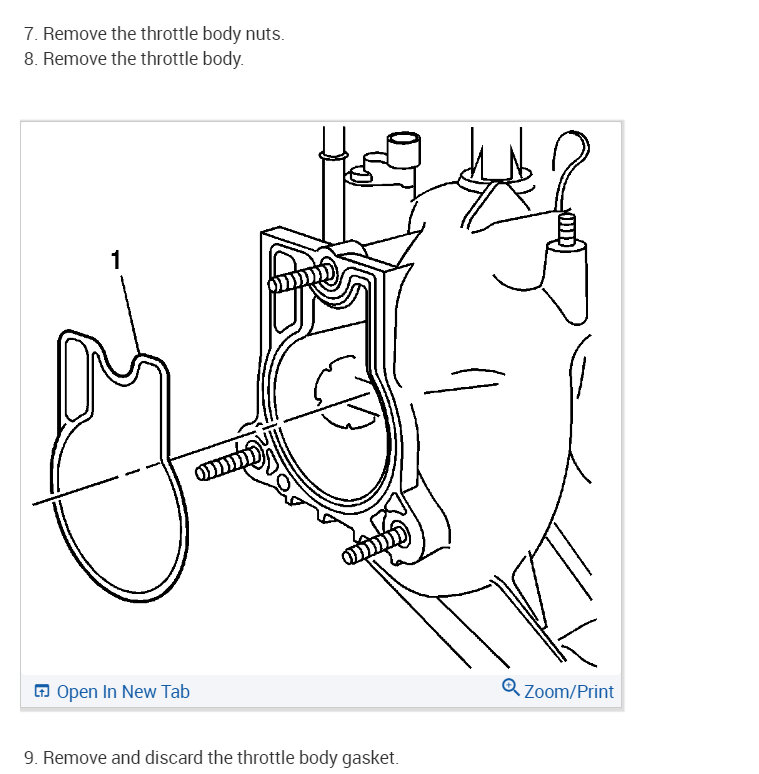 7. Remove the throttle body nuts.
8. Remove the throttle body.

1

Open In New Tab

Zoom/Print

9. Remove and discard the throttle body gasket.